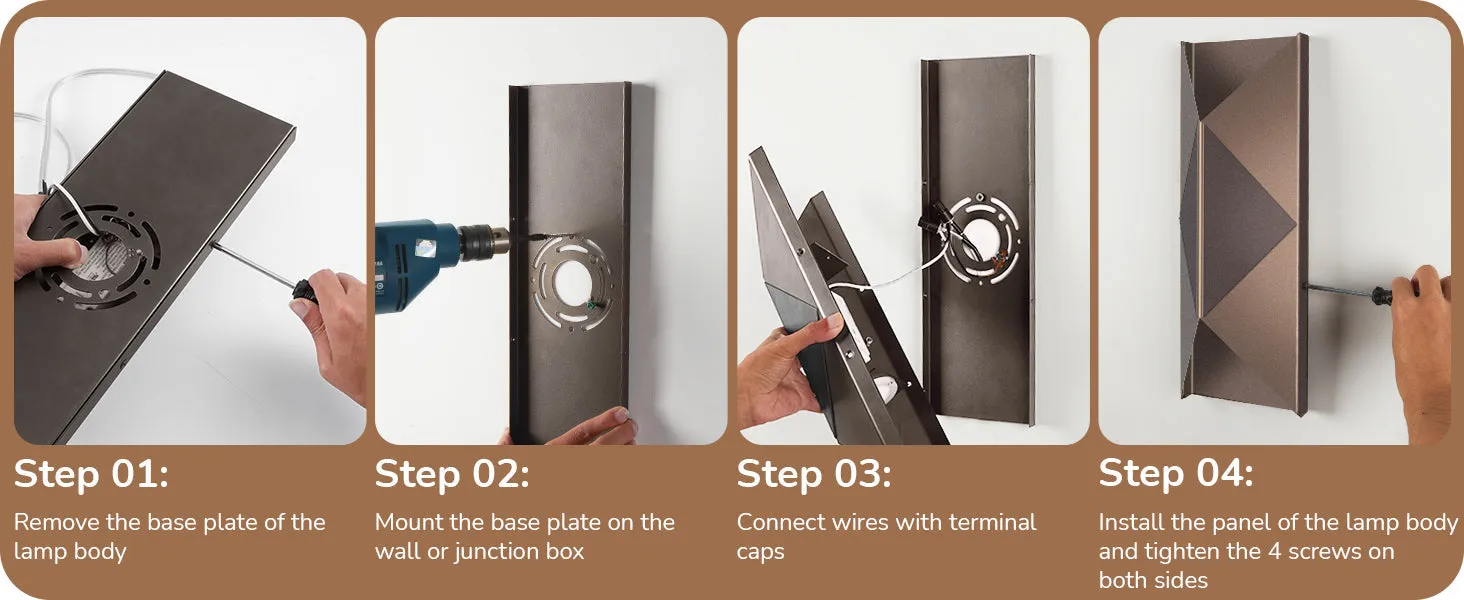 Step 01:
Remove the base plate of the lamp body

Step 02:
Mount the base plate on the wall or junction box

Step 03:
Connect wires with terminal caps

Step 04:
Install the panel of the lamp body and tighten the 4 screws on both sides